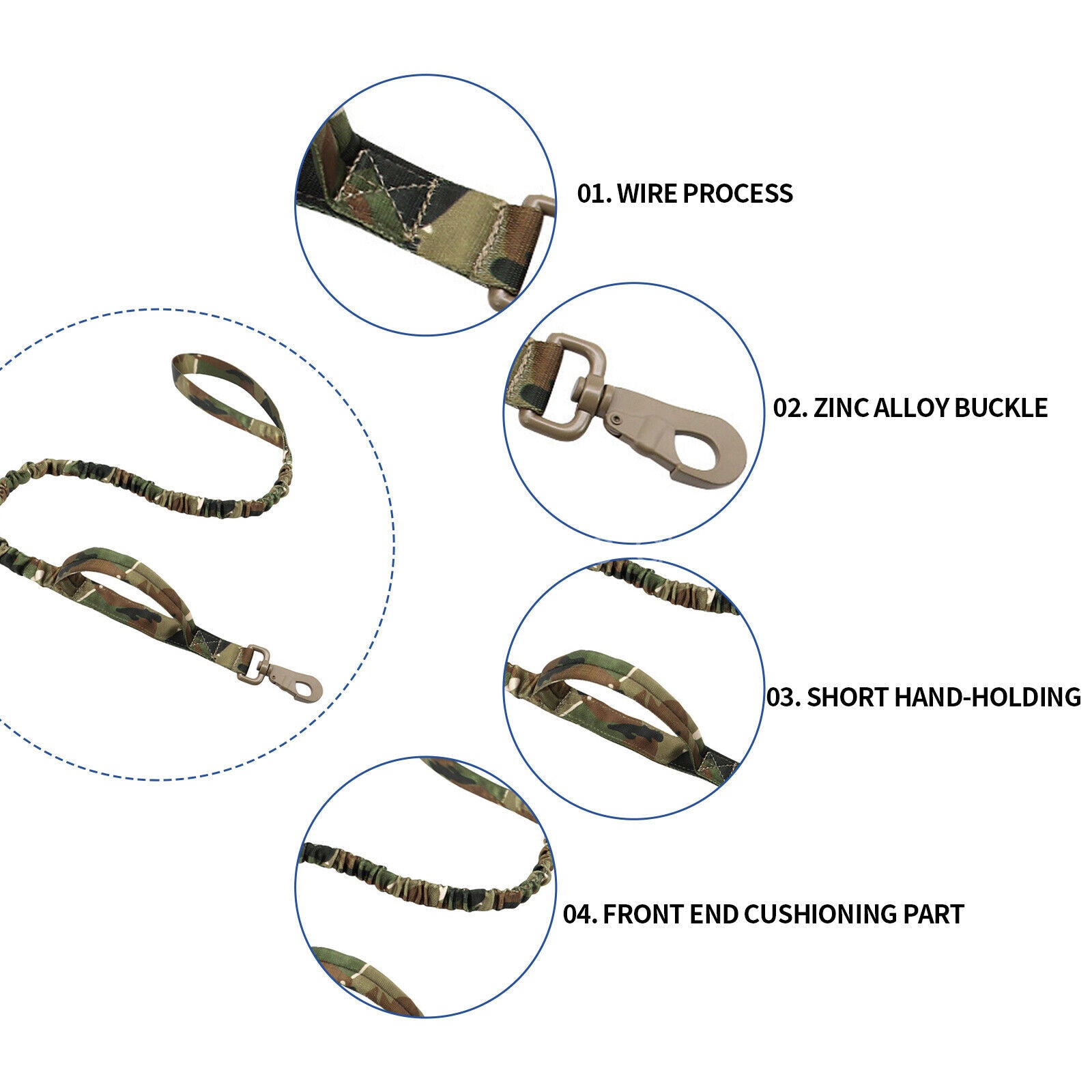 01. WIRE PROCESS

02. ZINC ALLOY BUCKLE

03. SHORT HAND-HOLDING

04. FRONT END CUSHIONING PART