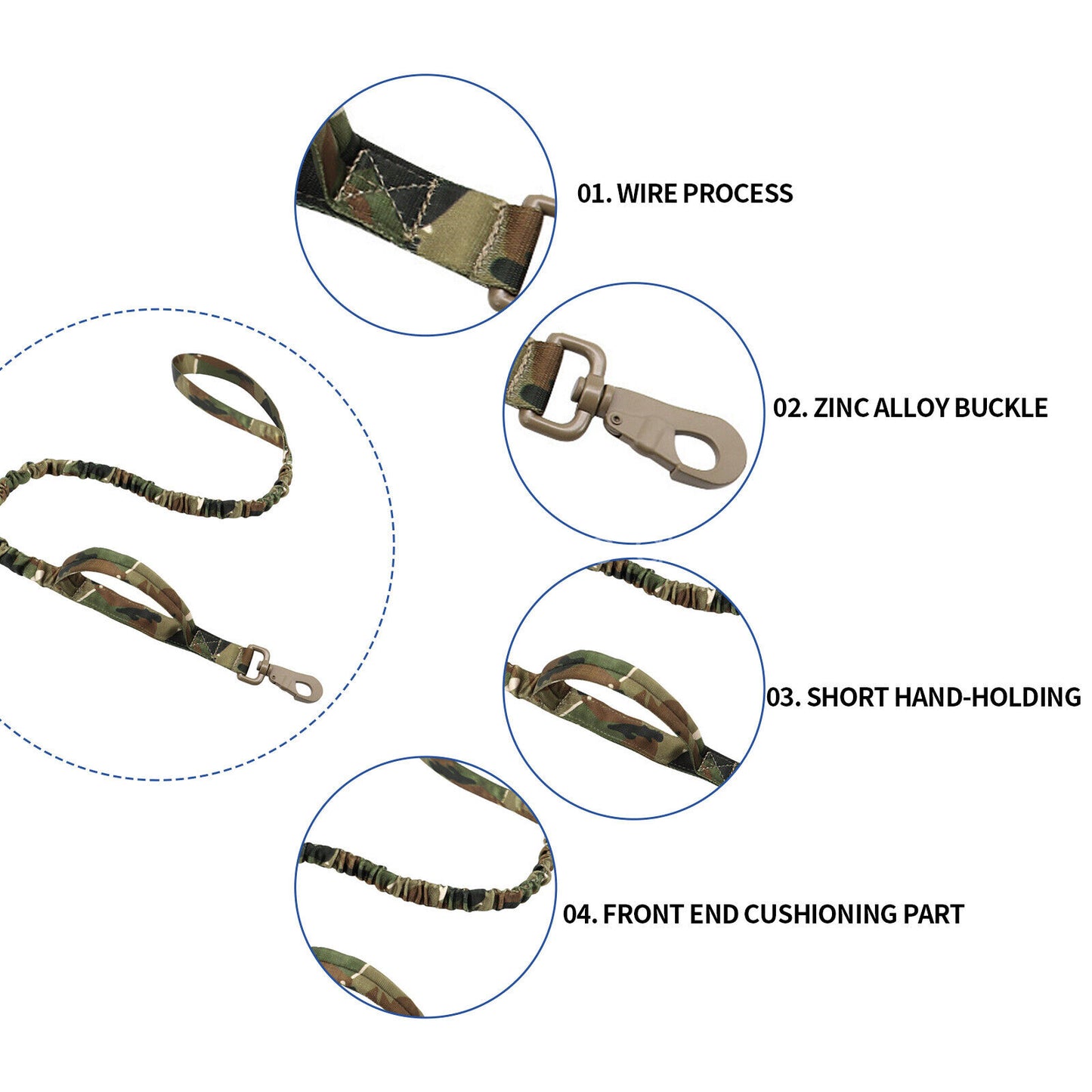 01. WIRE PROCESS

02. ZINC ALLOY BUCKLE

03. SHORT HAND-HOLDING

04. FRONT END CUSHIONING PART